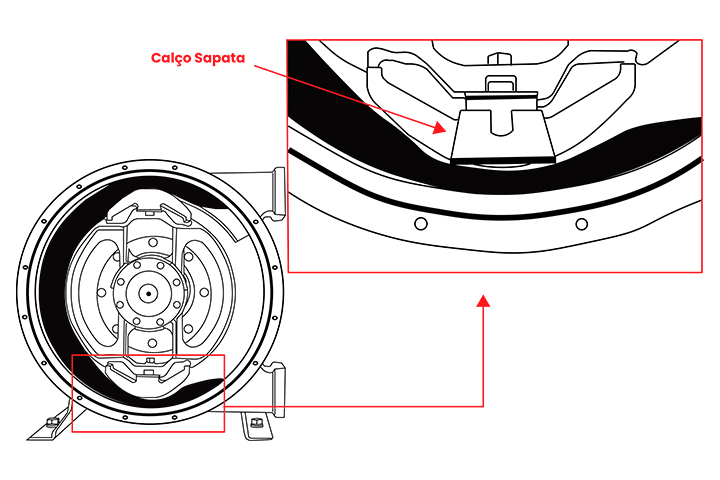 Calço Sapata