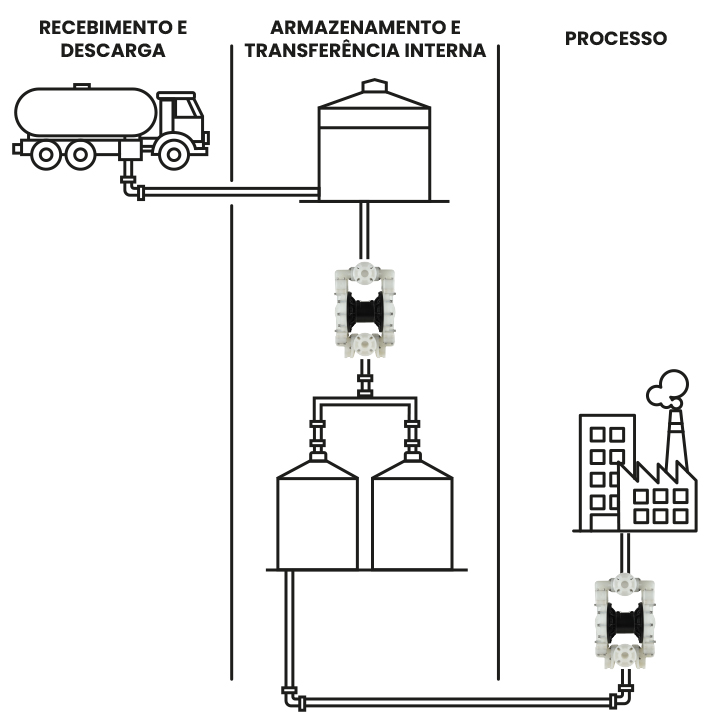 RECEBIMENTO E DESCARGA

ARMAZENAMENTO E TRANSFERÊNCIA INTERNA

PROCESSO